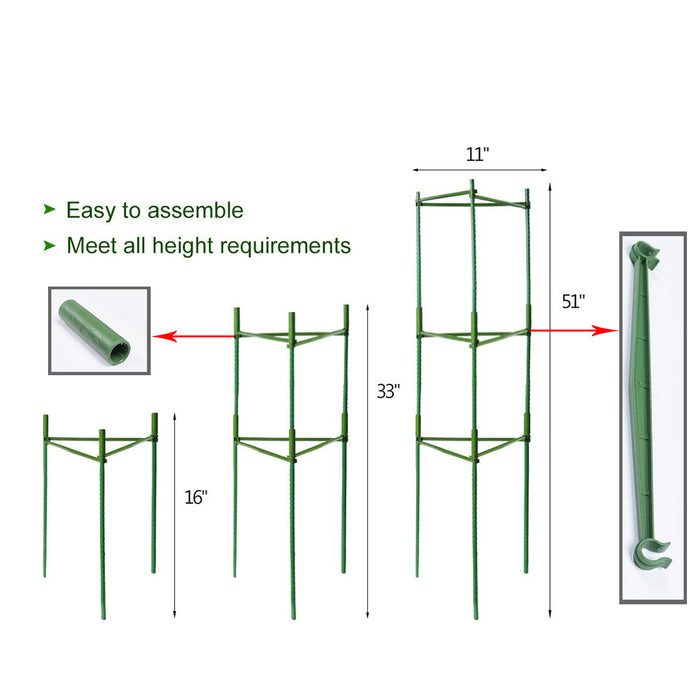 11"

➤ Easy to assemble
➤ Meet all height requirements

51"

33"

16"