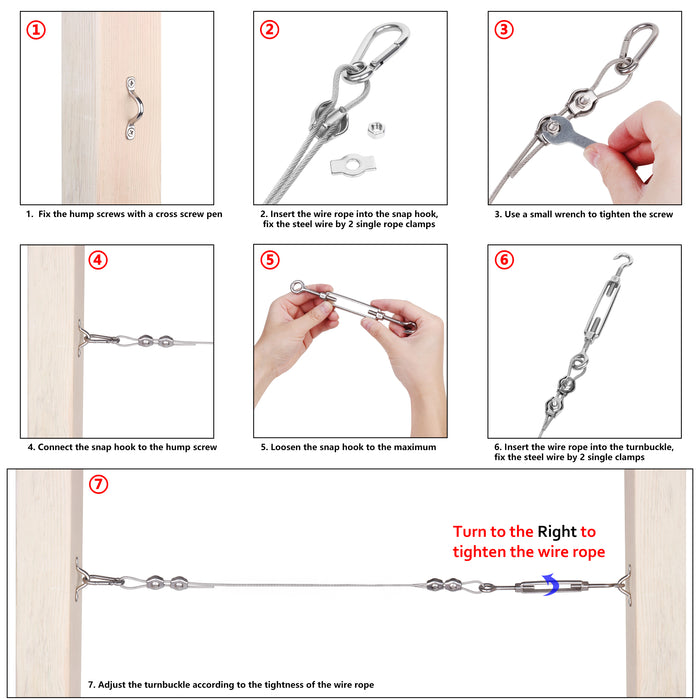 ①

1. Fix the hump screws with a cross screw pen

②

2. Insert the wire rope into the snap hook, fix the steel wire by 2 single rope clamps

③

3. Use a small wrench to tighten the screw

④

4. Connect the snap hook to the hump screw

⑤

5. Loosen the snap hook to the maximum

⑥

6. Insert the wire rope into the turnbuckle, fix the steel wire by 2 single clamps

⑦

Turn to the Right to tighten the wire rope

7. Adjust the turnbuckle according to the tightness of the wire rope